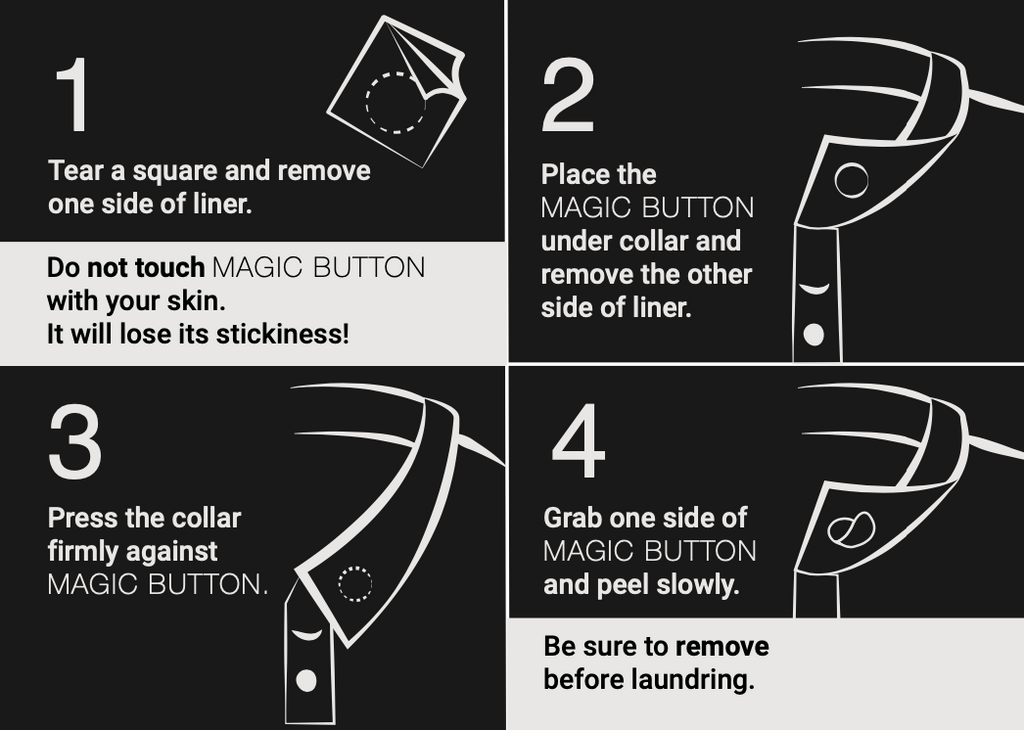 1

Tear a square and remove one side of liner.

Do not touch MAGIC BUTTON with your skin.
It will lose its stickiness!

2

Place the MAGIC BUTTON under collar and remove the other side of liner.

3

Press the collar firmly against MAGIC BUTTON.

4

Grab one side of MAGIC BUTTON and peel slowly.

Be sure to remove before laundring.